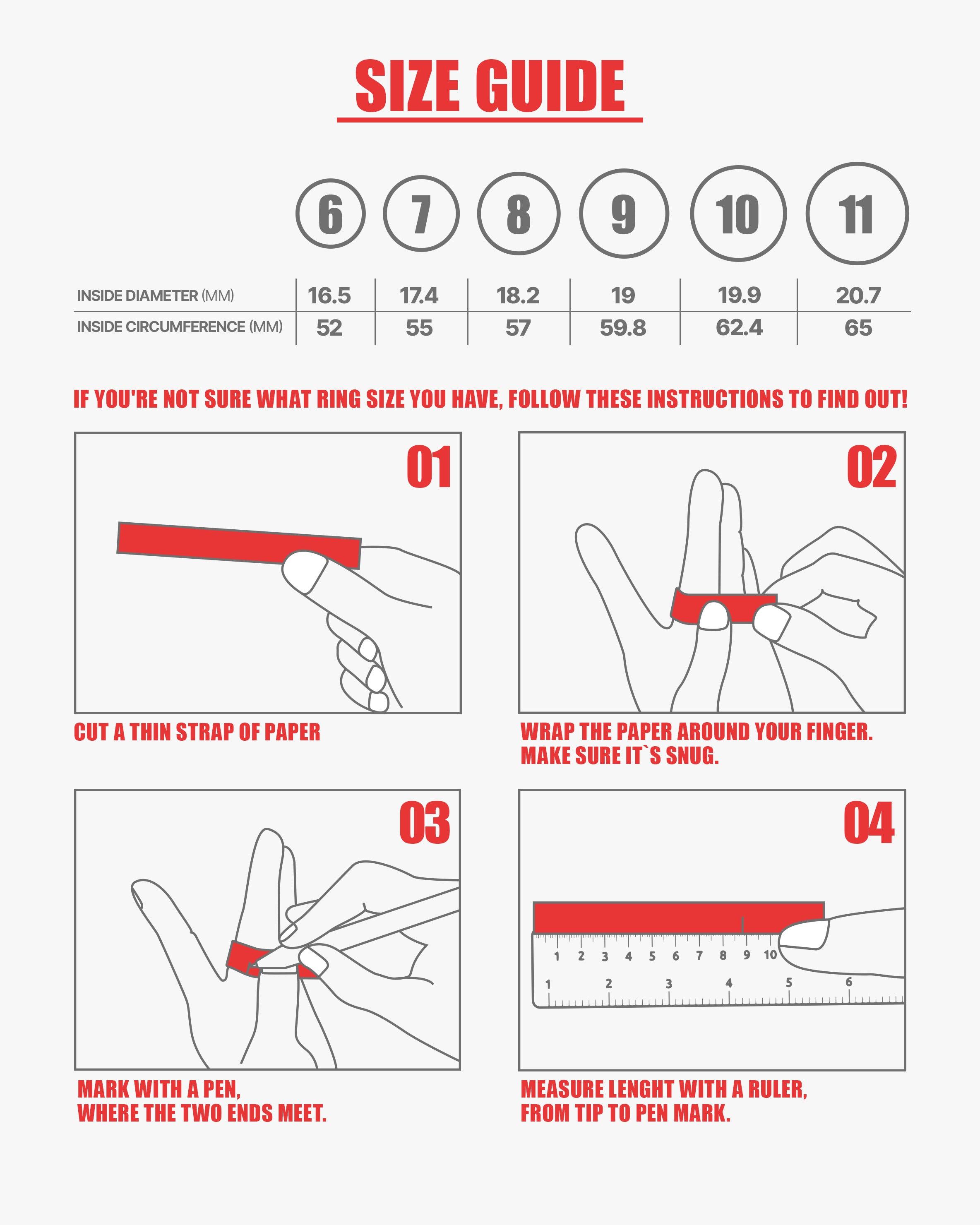 SIZE GUIDE

| | 6 | 7 | 8 | 9 | 10 | 11 |
|---|---|---|---|---|---|---|
| INSIDE DIAMETER (MM) | 16.5 | 17.4 | 18.2 | 19 | 19.9 | 20.7 |
| INSIDE CIRCUMFERENCE (MM) | 52 | 55 | 57 | 59.8 | 62.4 | 65 |

IF YOU'RE NOT SURE WHAT RING SIZE YOU HAVE, FOLLOW THESE INSTRUCTIONS TO FIND OUT!

01

CUT A THIN STRAP OF PAPER

02

WRAP THE PAPER AROUND YOUR FINGER. MAKE SURE IT`S SNUG.

03

MARK WITH A PEN, WHERE THE TWO ENDS MEET.

04

1 2 3 4 5 6 7 8 9 10
1 2 3 4 5 6

MEASURE LENGHT WITH A RULER, FROM TIP TO PEN MARK.